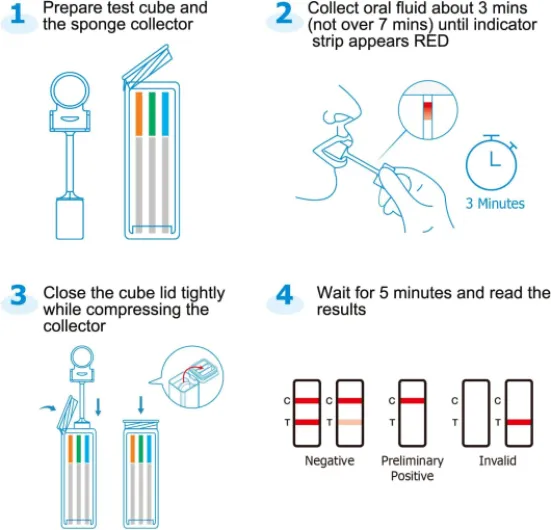 1 Prepare test cube and the sponge collector

2 Collect oral fluid about 3 mins (not over 7 mins) until indicator strip appears RED

3 Minutes

3 Close the cube lid tightly while compressing the collector

4 Wait for 5 minutes and read the results

C
T

C
T

C
T

C
T

C
T

Negative

Preliminary Positive

Invalid